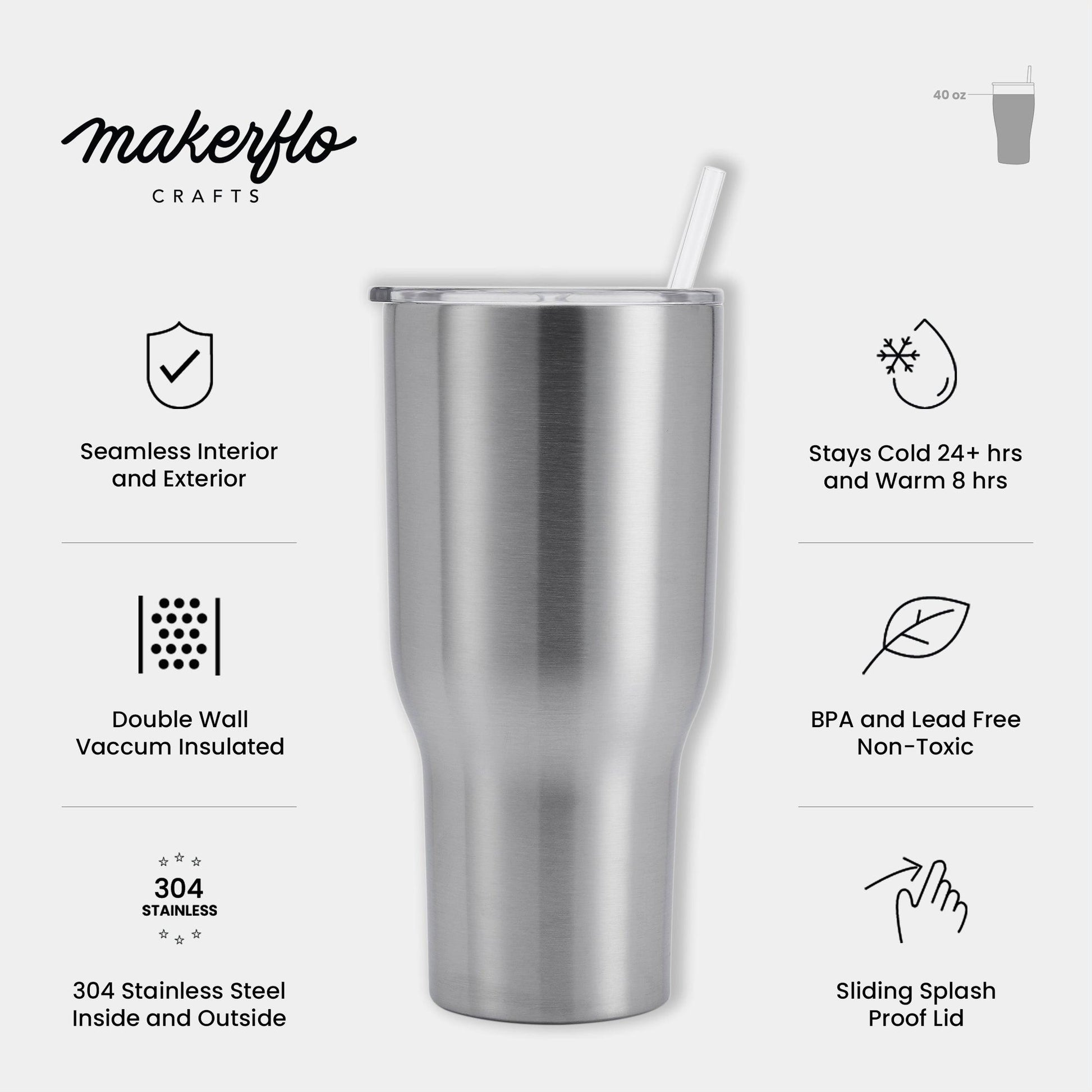 makerflo
CRAFTS

40 oz

Seamless Interior and Exterior

Double Wall Vaccum Insulated

304
STAINLESS

304 Stainless Steel Inside and Outside

Stays Cold 24+ hrs and Warm 8 hrs

BPA and Lead Free Non-Toxic

Sliding Splash Proof Lid